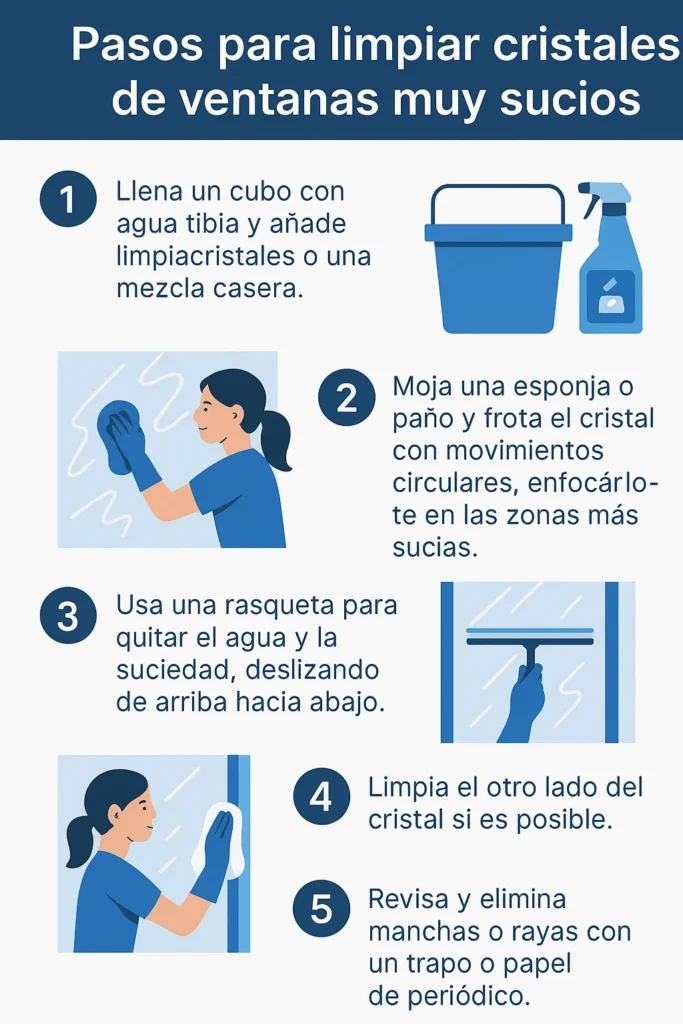 Pasos para limpiar cristales de ventanas muy sucios

1 Llena un cubo con agua tibia y añade limpiacristales o una mezcla casera.

2 Moja una esponja o paño y frota el cristal con movimientos circulares, enfocárlote en las zonas más sucias.

3 Usa una rasqueta para quitar el agua y la suciedad, deslizando de arriba hacia abajo.

4 Limpia el otro lado del cristal si es posible.

5 Revisa y elimina manchas o rayas con un trapo o papel de periódico.